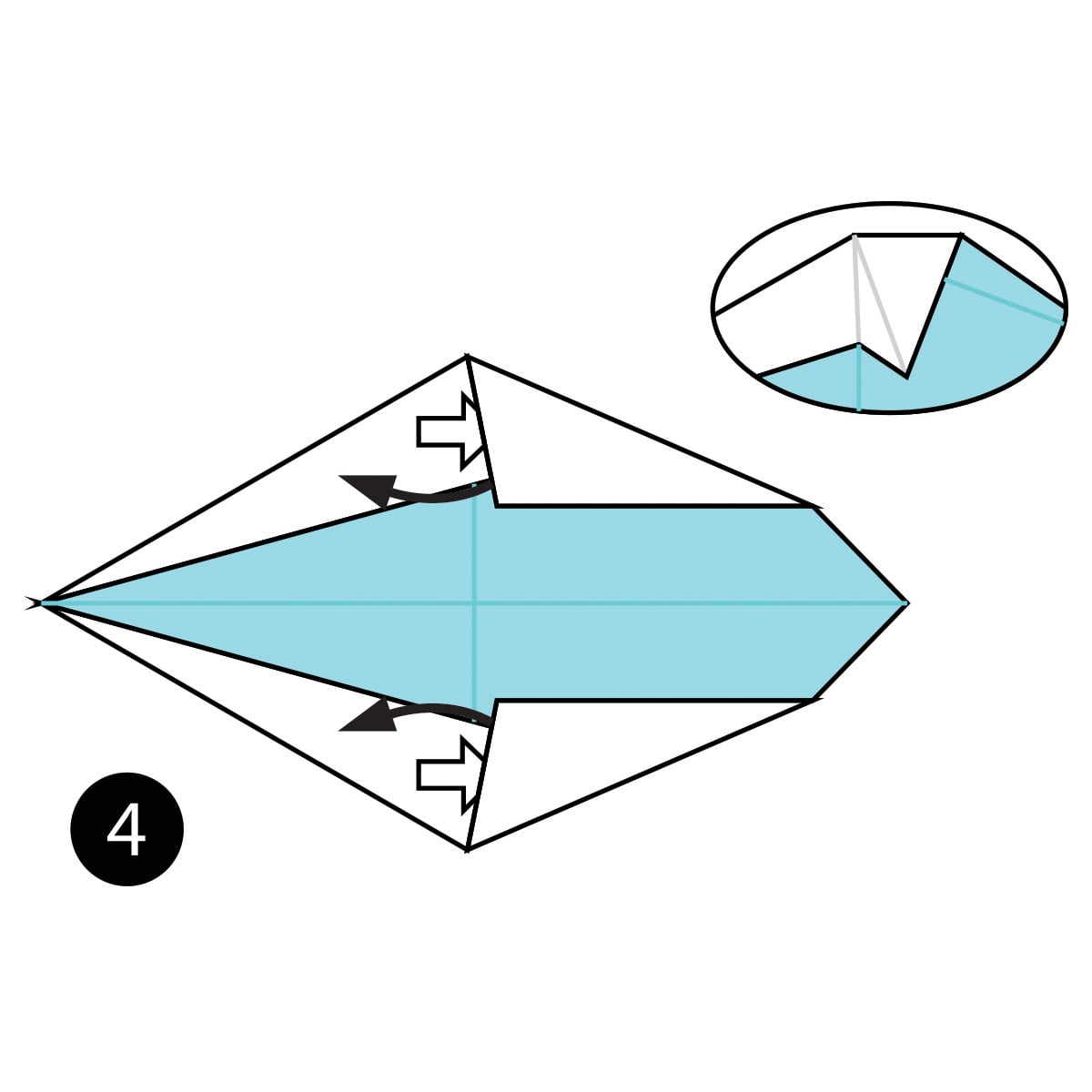 4