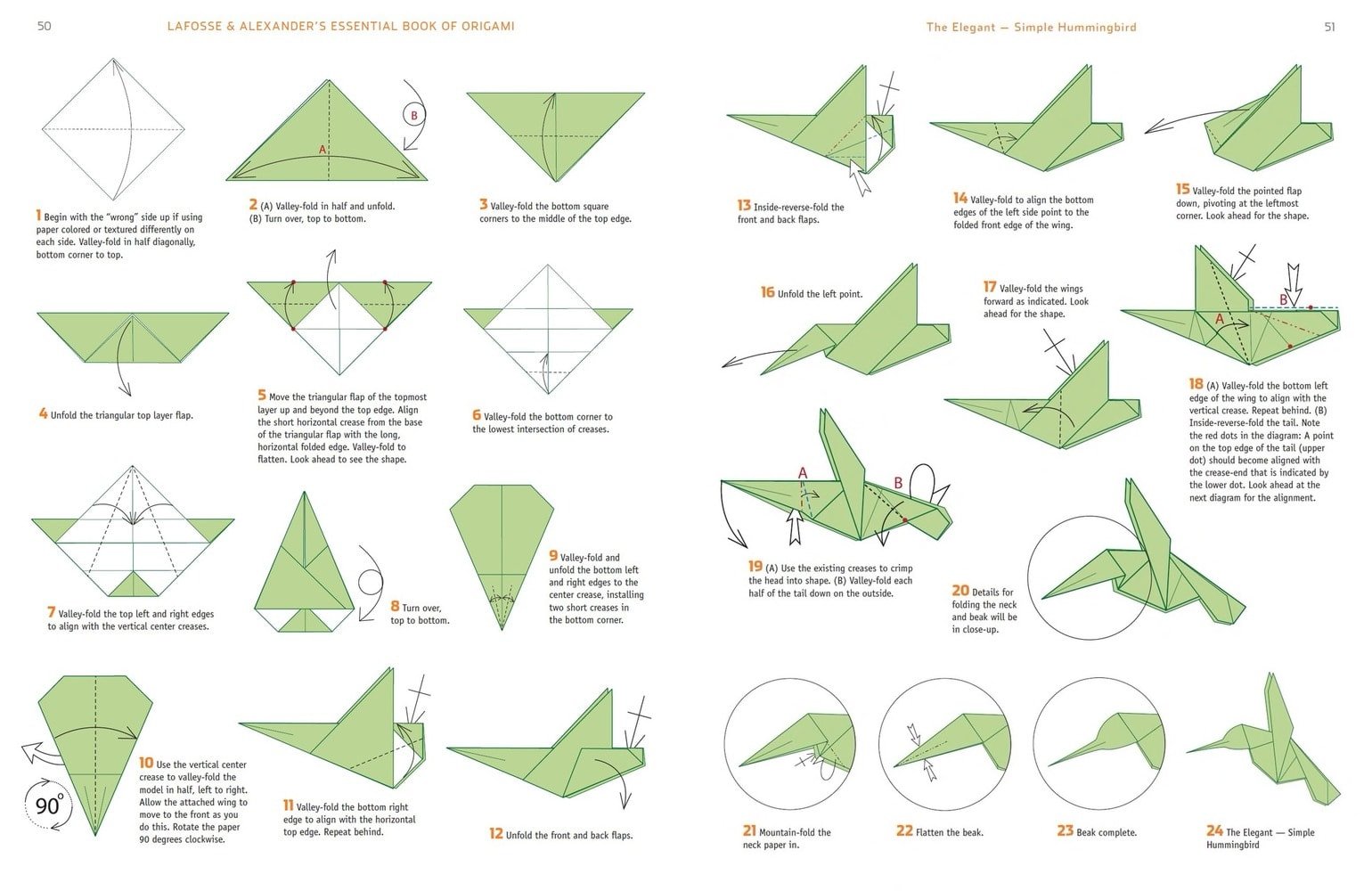 50 LAFOSSE & ALEXANDER'S ESSENTIAL BOOK OF ORIGAMI

1 Begin with the "wrong" side up if using paper colored or textured differently on each side. Valley-fold in half diagonally, bottom corner to top.

A

B

2 (A) Valley-fold in half and unfold. (B) Turn over, top to bottom.

3 Valley-fold the bottom square corners to the middle of the top edge.

4 Unfold the triangular top layer flap.

5 Move the triangular flap of the topmost layer up and beyond the top edge. Align the short horizontal crease from the base of the triangular flap with the long, horizontal folded edge. Valley-fold to flatten. Look ahead to see the shape.

6 Valley-fold the bottom corner to the lowest intersection of creases.

7 Valley-fold the top left and right edges to align with the vertical center creases.

8 Turn over, top to bottom.

9 Valley-fold and unfold the bottom left and right edges to the center crease, installing two short creases in the bottom corner.

90°

10 Use the vertical center crease to valley-fold the model in half, left to right. Allow the attached wing to move to the front as you do this. Rotate the paper 90 degrees clockwise.

11 Valley-fold the bottom right edge to align with the horizontal top edge. Repeat behind.

12 Unfold the front and back flaps.

The Elegant — Simple Hummingbird 51

13 Inside-reverse-fold the front and back flaps.

14 Valley-fold to align the bottom edges of the left side point to the folded front edge of the wing.

15 Valley-fold the pointed flap down, pivoting at the leftmost corner. Look ahead for the shape.

16 Unfold the left point.

17 Valley-fold the wings forward as indicated. Look ahead for the shape.

A

B

18 (A) Valley-fold the bottom left edge of the wing to align with the vertical crease. Repeat behind. (B) Inside-reverse-fold the tail. Note the red dots in the diagram: A point on the top edge of the tail (upper dot) should become aligned with the crease-end that is indicated by the lower dot. Look ahead at the next diagram for the alignment.

A

B

19 (A) Use the existing creases to crimp the head into shape. (B) Valley-fold each half of the tail down on the outside.

20 Details for folding the neck and beak will be in close-up.

21 Mountain-fold the neck paper in.

22 Flatten the beak.

23 Beak complete.

24 The Elegant — Simple Hummingbird